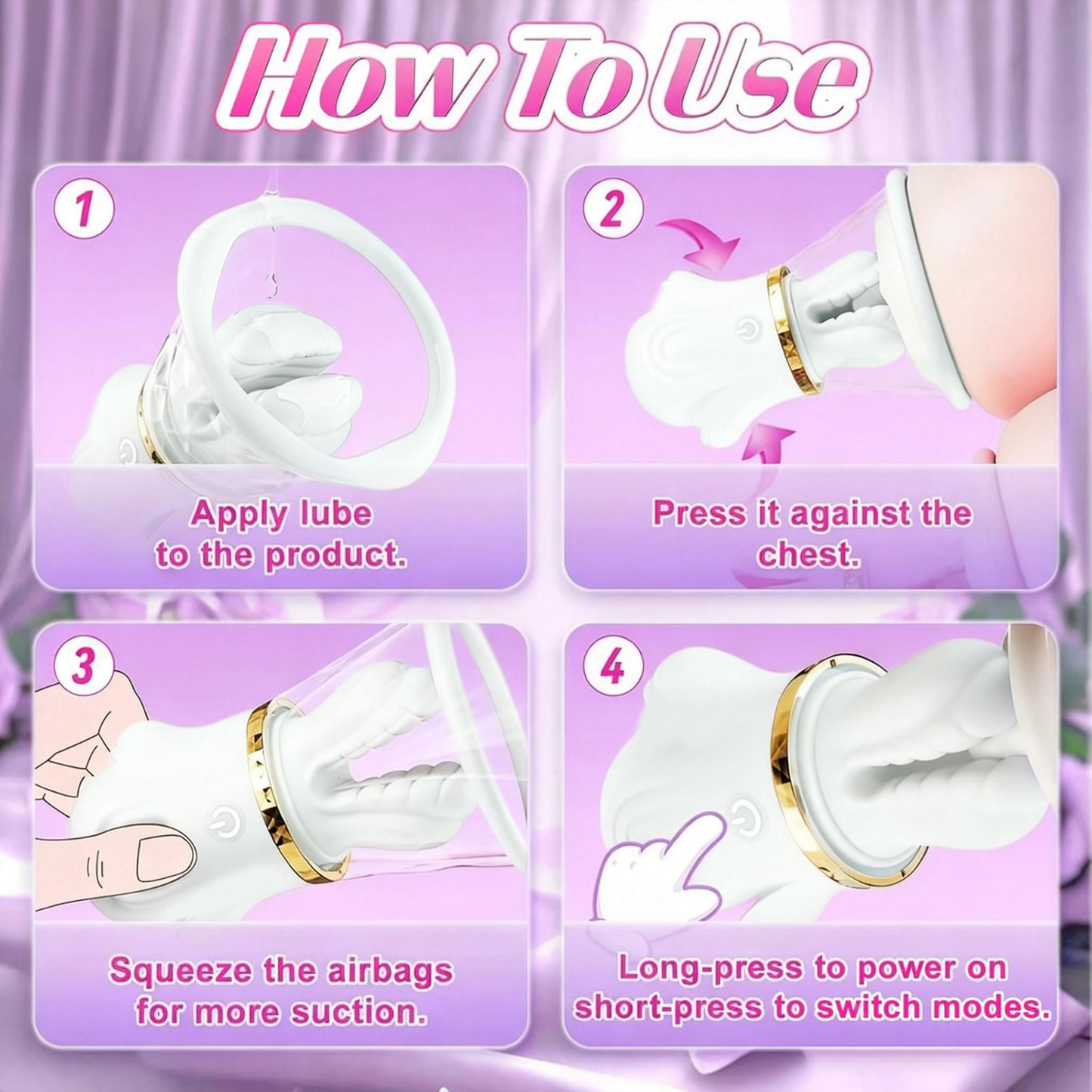 How To Use

1

Apply lube to the product.

2

Press it against the chest.

3

Squeeze the airbags for more suction.

4

Long-press to power on short-press to switch modes.